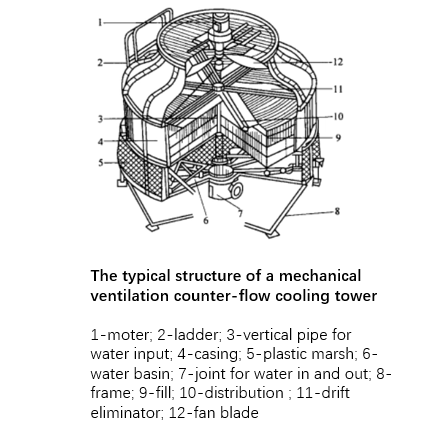 1
2
3
4
5
6
7
8
9
10
11
12

The typical structure of a mechanical ventilation counter-flow cooling tower

1-moter; 2-ladder; 3-vertical pipe for water input; 4-casing; 5-plastic marsh; 6-water basin; 7-joint for water in and out; 8-frame; 9-fill; 10-distribution ; 11-drift eliminator; 12-fan blade