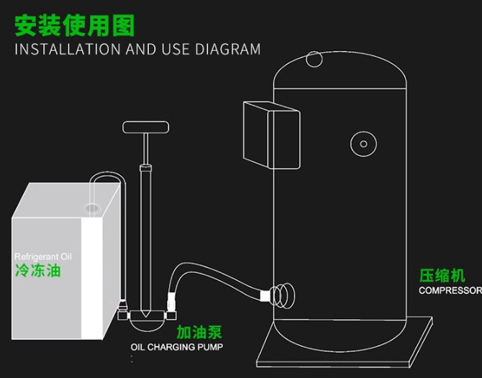 安装使用图
INSTALLATION AND USE DIAGRAM

Refrigerant Oil
冷冻油

加油泵
OIL CHARGING PUMP

压缩机
COMPRESSOR