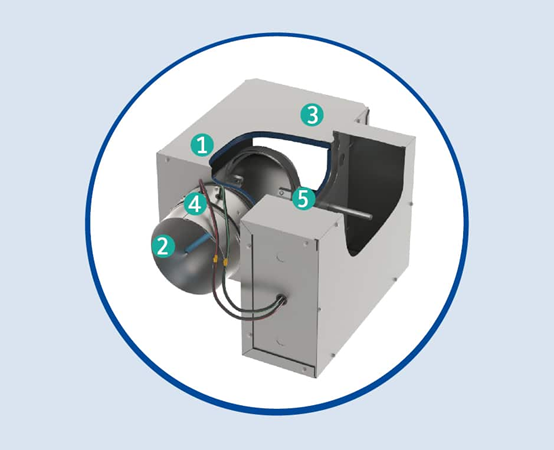 3
1
4
5
2