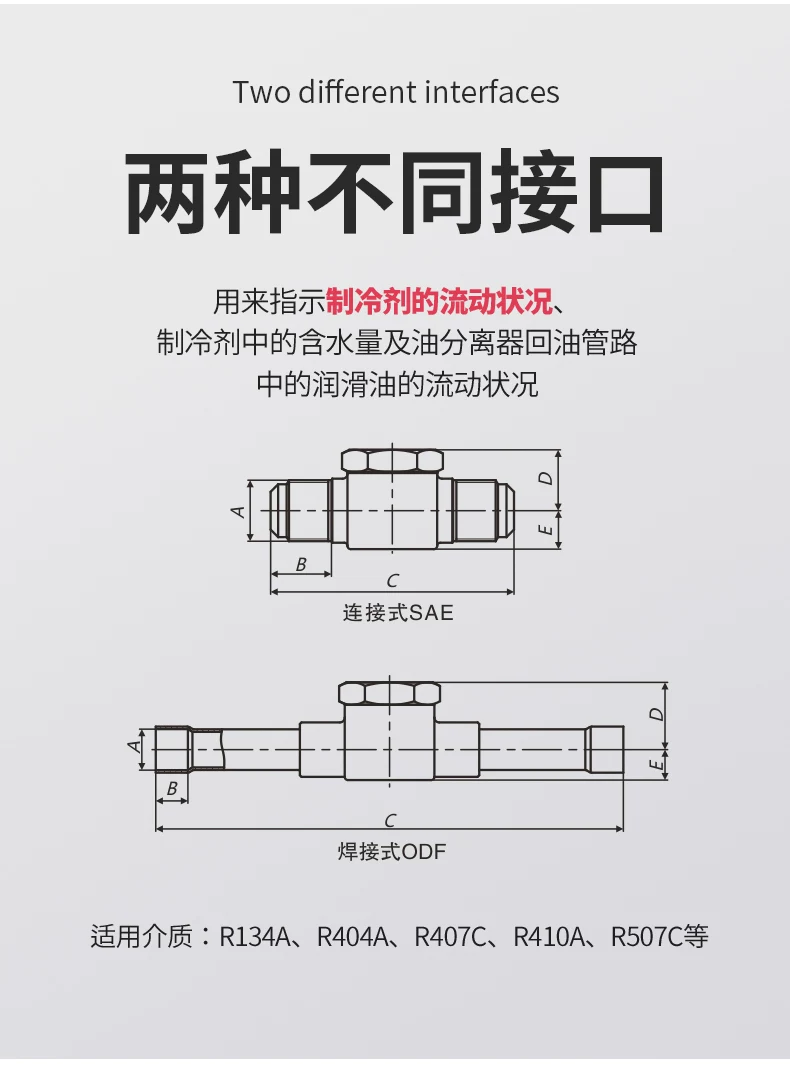 Two different interfaces

两种不同接口

用来指示制冷剂的流动状况、制冷剂中的含水量及油分离器回油管路中的润滑油的流动状况

A
B
C
D
E
连接式SAE

A
B
C
D
E
焊接式ODF

适用介质：R134A、R404A、R407C、R410A、R507C等